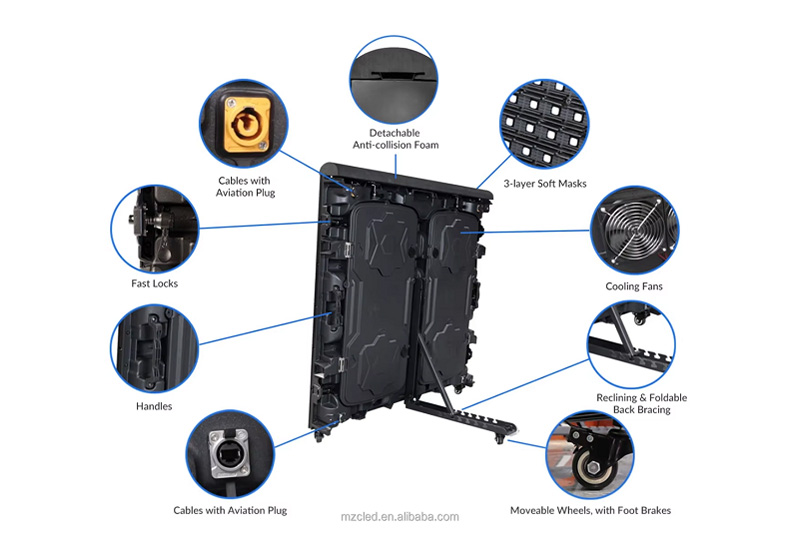 Detachable
Anti-collision Foam

Cables with
Aviation Plug

3-layer Soft Masks

Fast Locks

Cooling Fans

Handles

Reclining & Foldable
Back Bracing

Cables with Aviation Plug

mzcled.en.alibaba.com

Moveable Wheels, with Foot Brakes