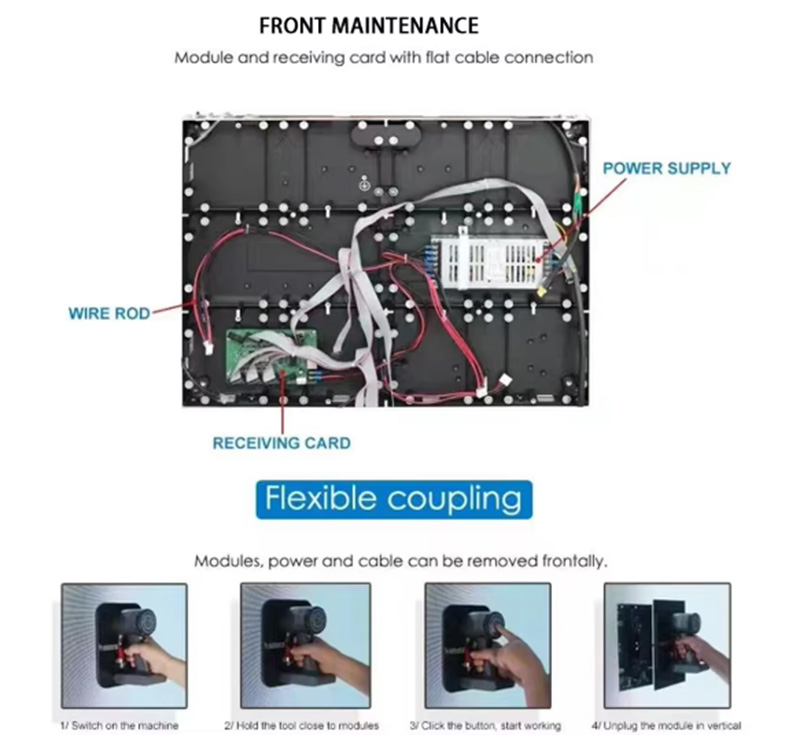 FRONT MAINTENANCE

Module and receiving card with flat cable connection

POWER SUPPLY

WIRE ROD

RECEIVING CARD

Flexible coupling

Modules, power and cable can be removed frontally.

1/ Switch on the machine

2/ Hold the tool close to modules

3/ Click the button, start working

4/ Unplug the module in vertical