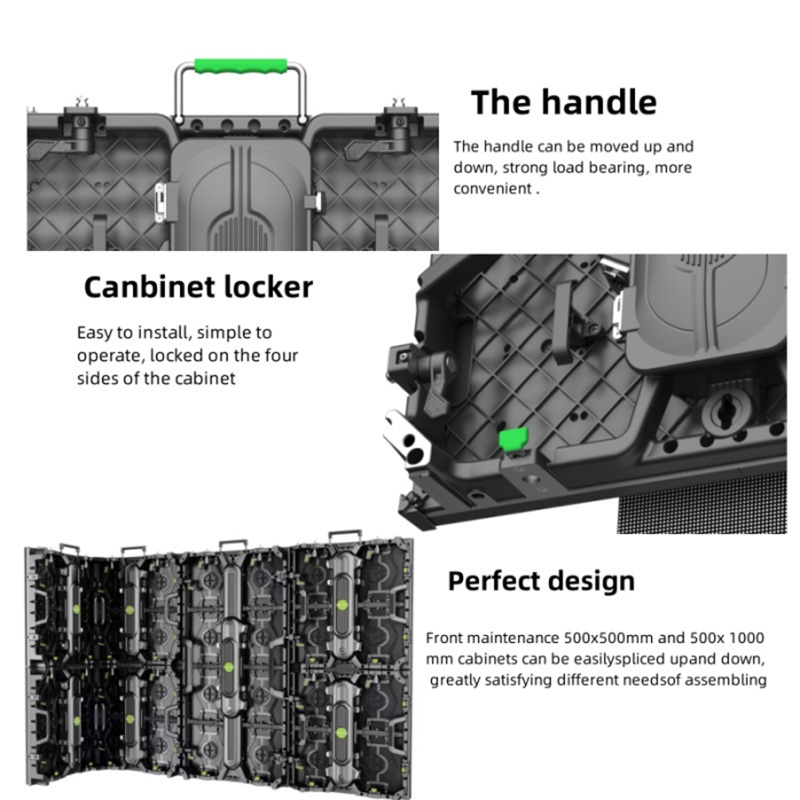 The handle

The handle can be moved up and down, strong load bearing, more convenient .

Canbinet locker

Easy to install, simple to operate, locked on the four sides of the cabinet

Perfect design

Front maintenance 500x500mm and 500x 1000 mm cabinets can be easilyspliced upand down, greatly satisfying different needsof assembling