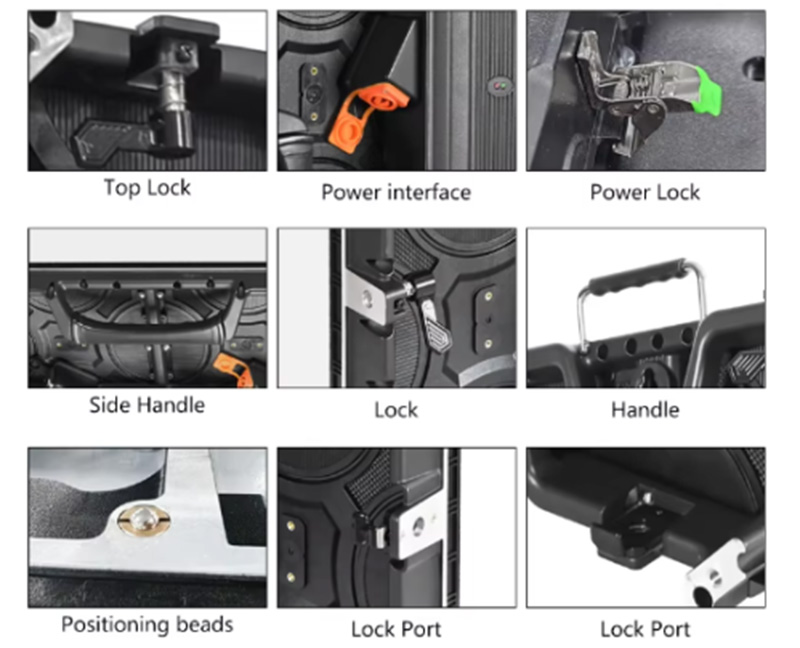 Top Lock

Power interface

Power Lock

Side Handle

Lock

Handle

Positioning beads

Lock Port

Lock Port