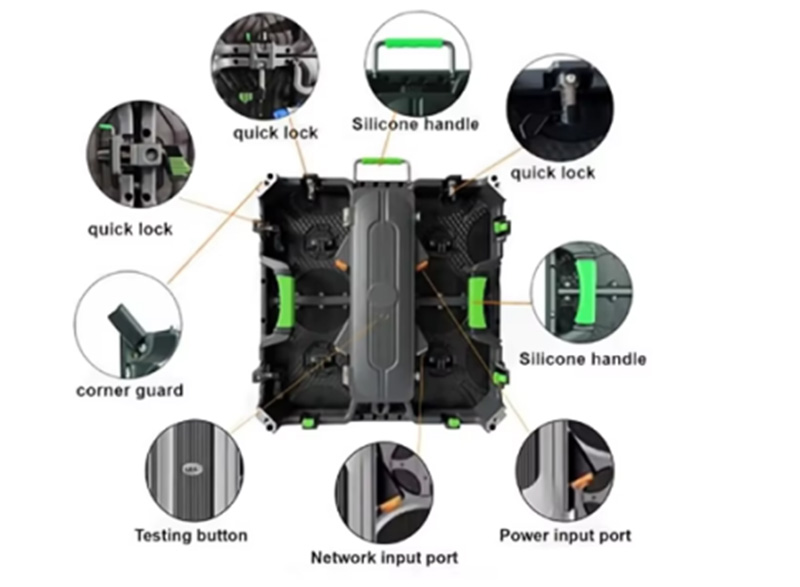 quick lock

Silicone handle

quick lock

quick lock

Silicone handle

corner guard

Testing button

Network input port

Power input port