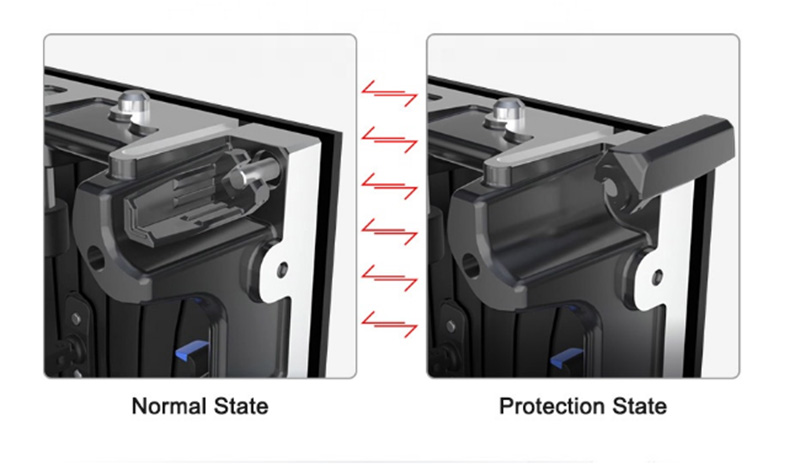 Normal State

Protection State