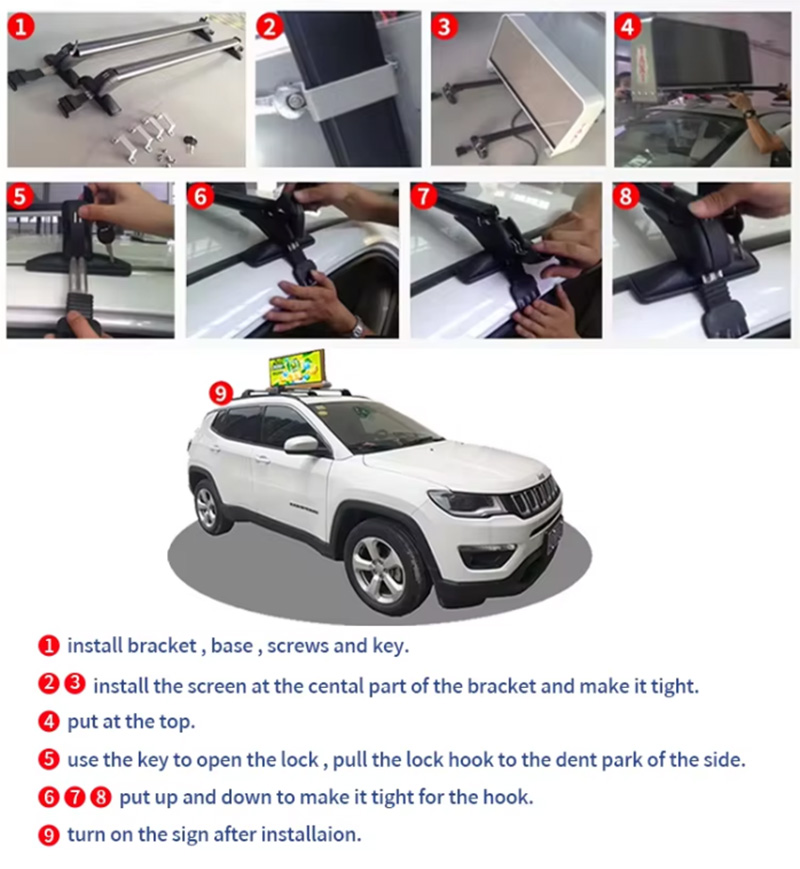 1 2 3 4

5 6 7 8

9

1 install bracket , base , screws and key.

2 3 install the screen at the cental part of the bracket and make it tight.

4 put at the top.

5 use the key to open the lock , pull the lock hook to the dent park of the side.

6 7 8 put up and down to make it tight for the hook.

9 turn on the sign after installaion.