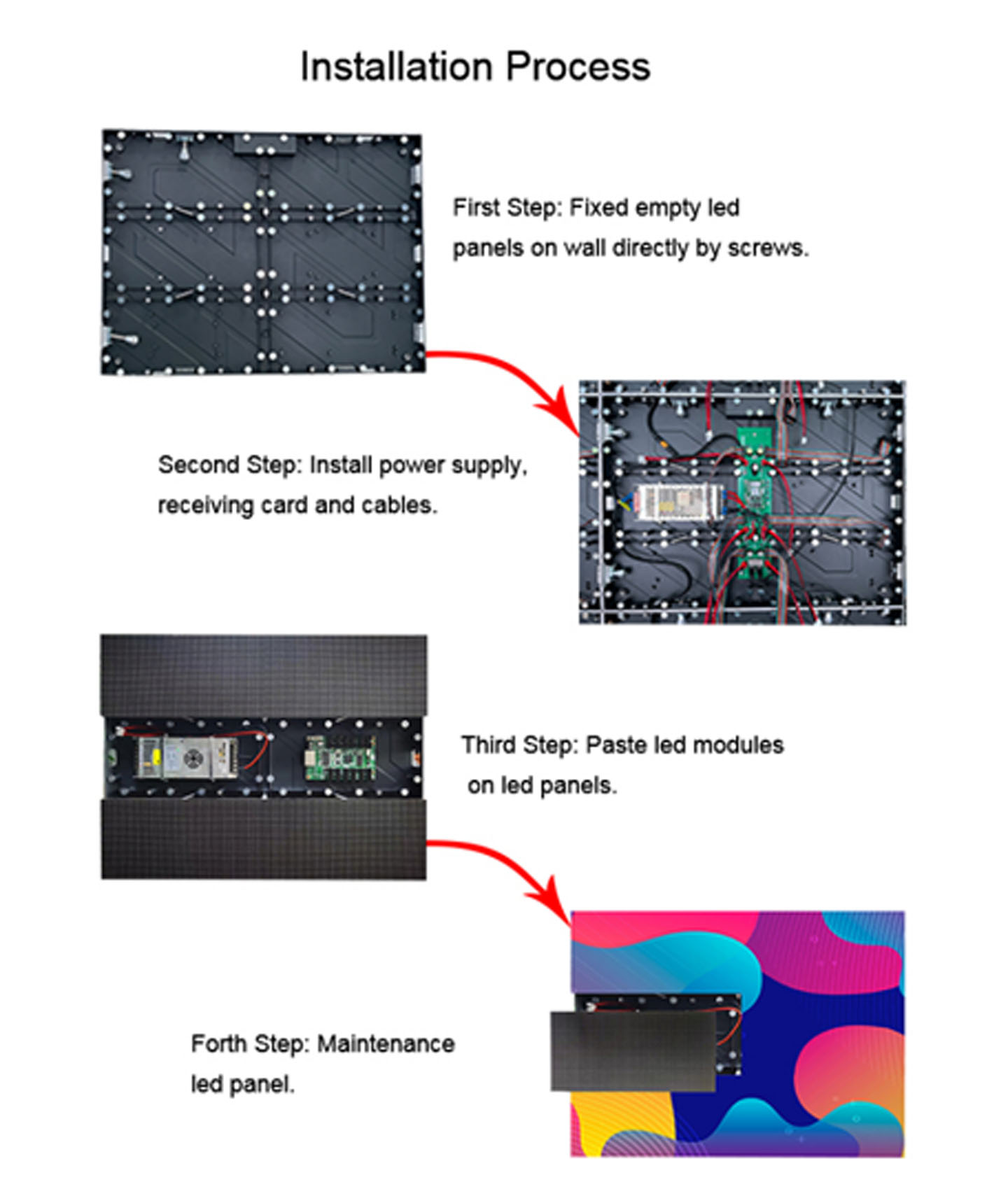 Installation Process

First Step: Fixed empty led panels on wall directly by screws.

Second Step: Install power supply, receiving card and cables.

Third Step: Paste led modules on led panels.

Forth Step: Maintenance led panel.